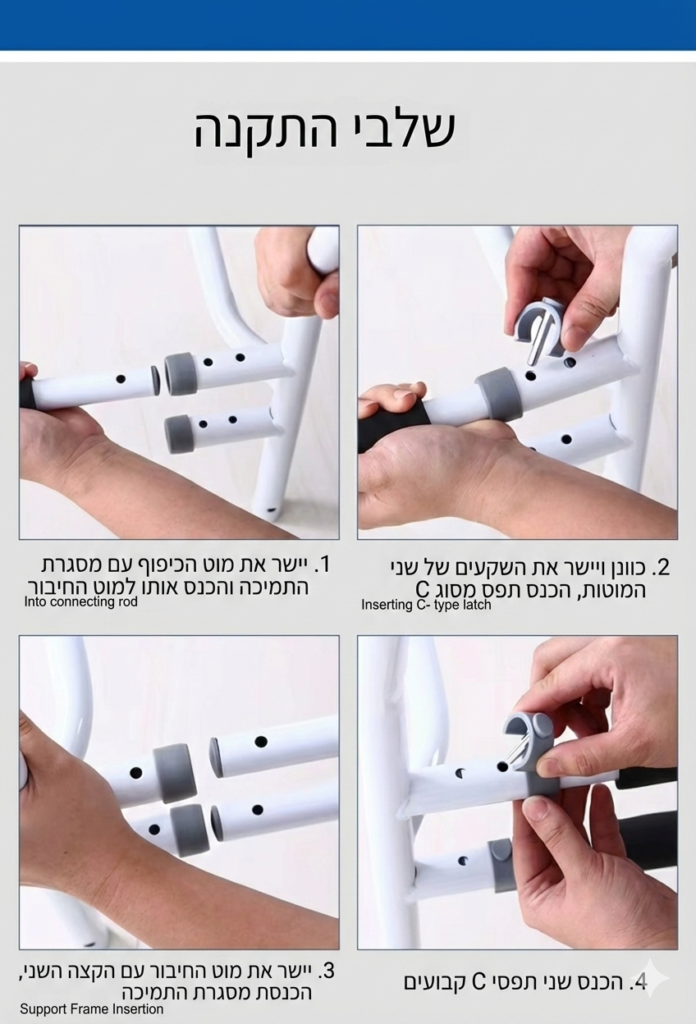 שלבי התקנה

1. יישר את מוט הכיפוף עם מסגרת התמיכה והכנס אותו למוט החיבור
Into connecting rod

2. כוונן ויישר את השקעים של שני המוטות, הכנס תפס מסוג C
Inserting C- type latch

3. יישר את מוט החיבור עם הקצה השני, הכנסת מסגרת התמיכה
Support Frame Insertion

4. הכנס שני תפסי C קבועים