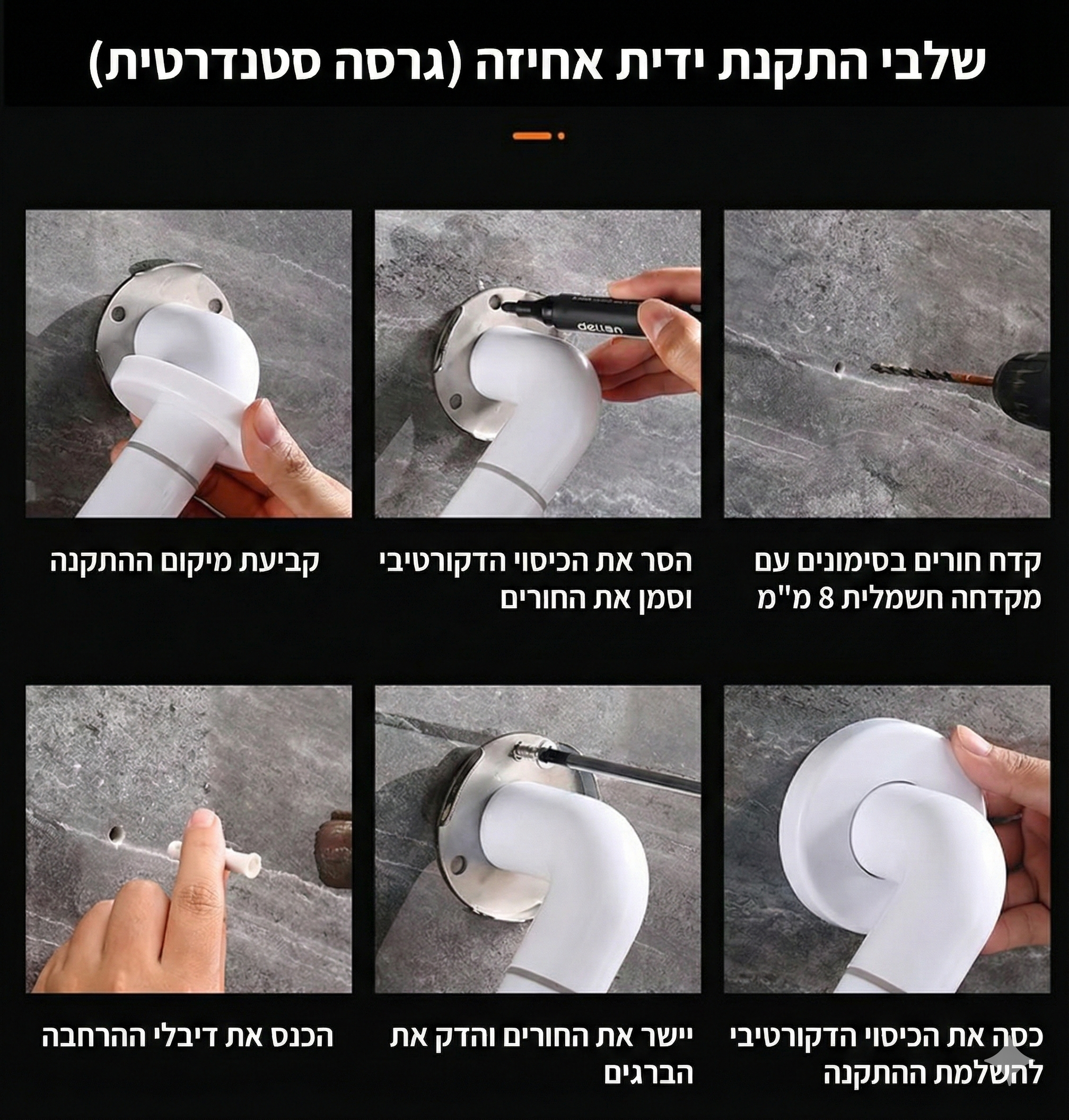 שלבי התקנת ידית אחיזה (גרסה סטנדרטית)

deli

קדח חורים בסימונים עם מקדחה חשמלית 8 מ"מ

הסר את הכיסוי הדקורטיבי וסמן את החורים

קביעת מיקום ההתקנה

כסה את הכיסוי הדקורטיבי להשלמת ההתקנה

יישר את החורים והדק את הברגים

הכנס את דיבלי ההרחבה