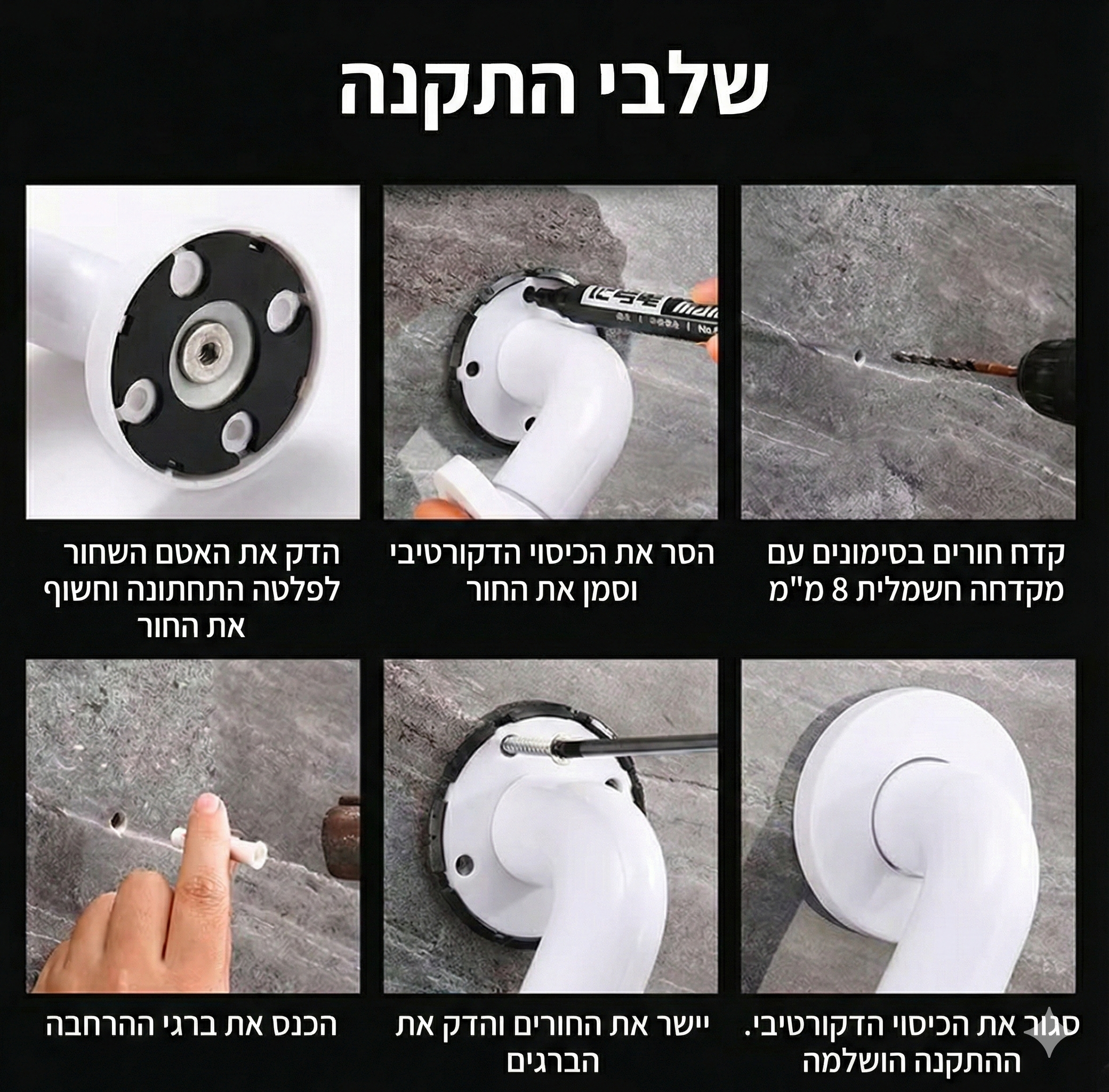 שלבי התקנה

קדח חורים בסימונים עם מקדחה חשמלית 8 מ"מ

הסר את הכיסוי הדקורטיבי וסמן את החור

הדק את האטם השחור לפלטה התחתונה וחשוף את החור

סגור את הכיסוי הדקורטיבי. ההתקנה הושלמה

יישר את החורים והדק את הברגים

הכנס את ברגי ההרחבה